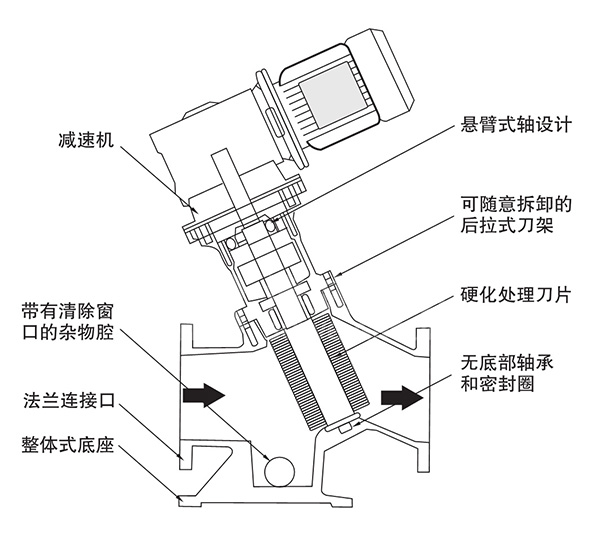 减速机

悬臂式轴设计

可随意拆卸的后拉式刀架

硬化处理刀片

带有清除窗口的杂物腔

无底部轴承和密封圈

法兰连接口

整体式底座