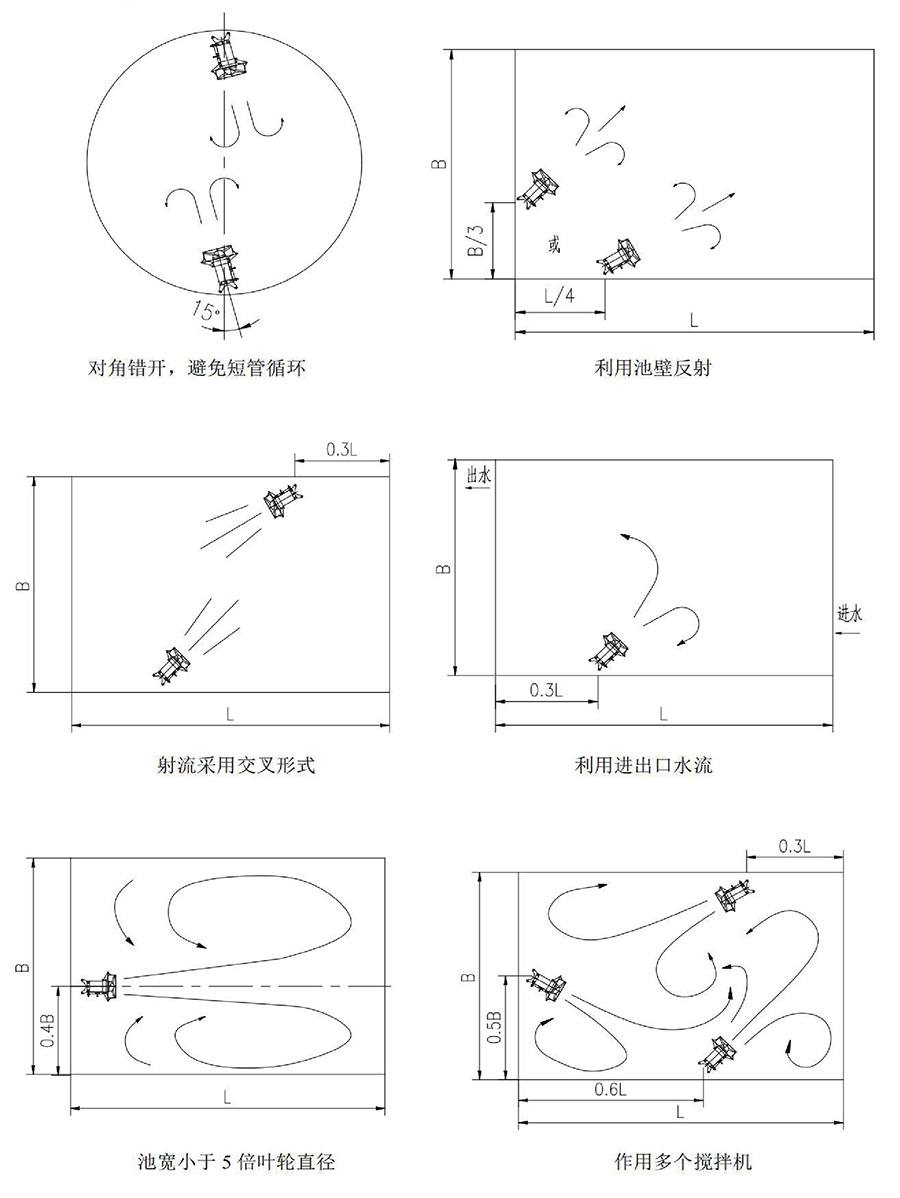 15°

对角错开，避免短管循环

B

B/3

或

L/4

L

利用池壁反射

0.3L

B

L

射流采用交叉形式

出水

B

进水

0.3L

L

利用进出口水流

B

0.4B

L

池宽小于 5 倍叶轮直径

0.3L

B

0.5B

0.6L

L

作用多个搅拌机